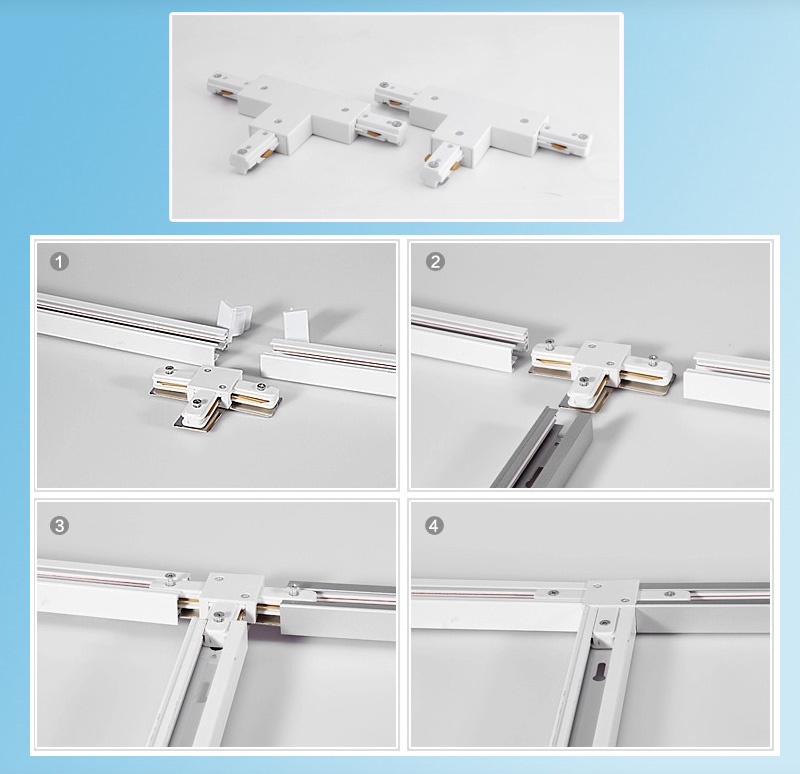 1

2

3

4