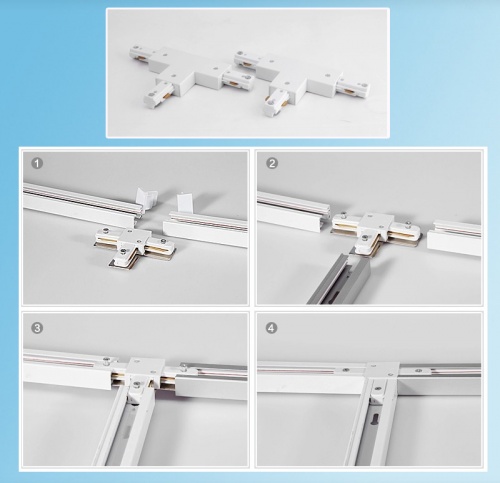 1

2

3

4